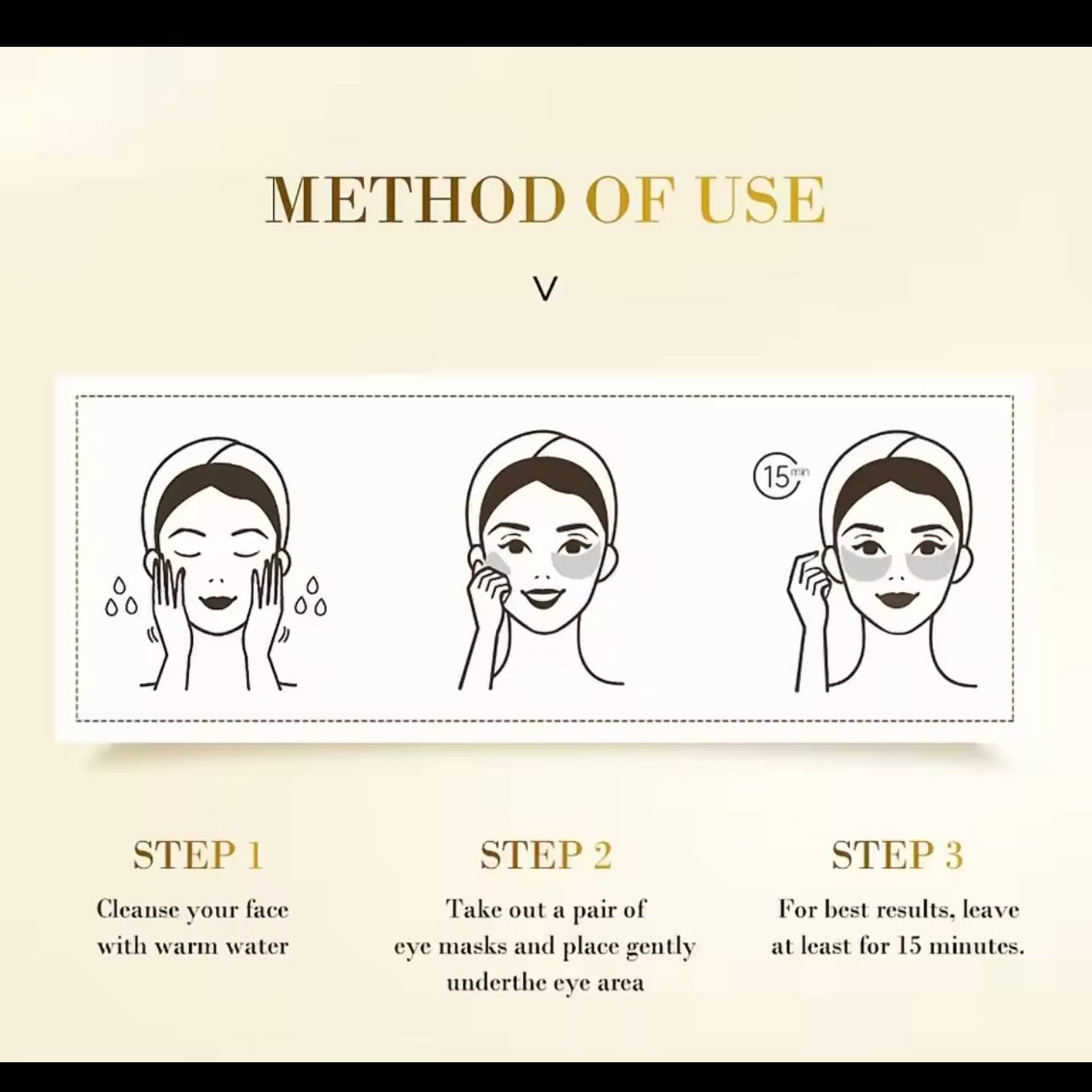 METHOD OF USE

V

15 min

STEP 1

Cleanse your face with warm water

STEP 2

Take out a pair of eye masks and place gently underthe eye area

STEP 3

For best results, leave at least for 15 minutes.